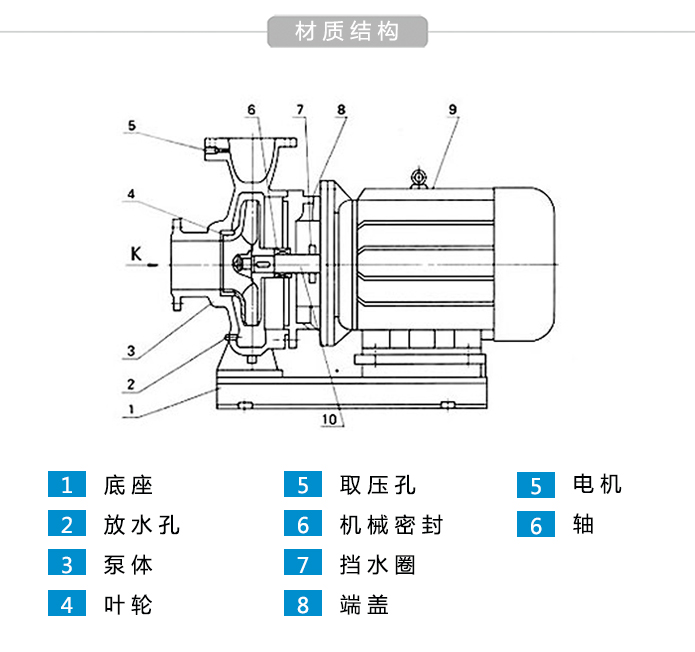 材质结构

5
6
7
8
9
4
K
3
2
1
10

1 底座
2 放水孔
3 泵体
4 叶轮

5 取压孔
6 机械密封
7 挡水圈
8 端盖

5 电机
6 轴